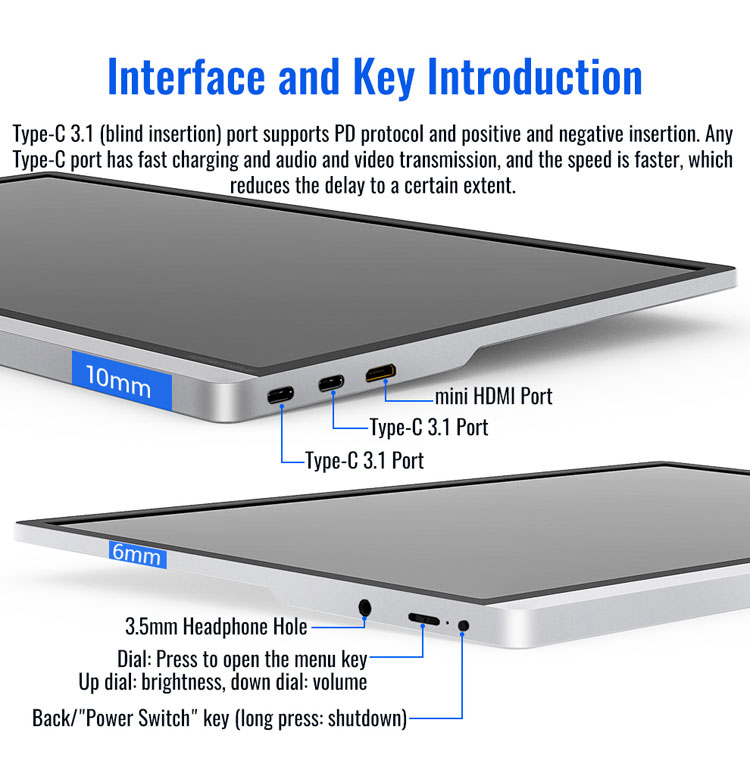 Interface and Key Introduction

Type-C 3.1 (blind insertion) port supports PD protocol and positive and negative insertion. Any Type-C port has fast charging and audio and video transmission, and the speed is faster, which reduces the delay to a certain extent.

10mm

mini HDMI Port

Type-C 3.1 Port

Type-C 3.1 Port

6mm

3.5mm Headphone Hole

Dial: Press to open the menu key
Up dial: brightness, down dial: volume

Back/"Power Switch" key (long press: shutdown)